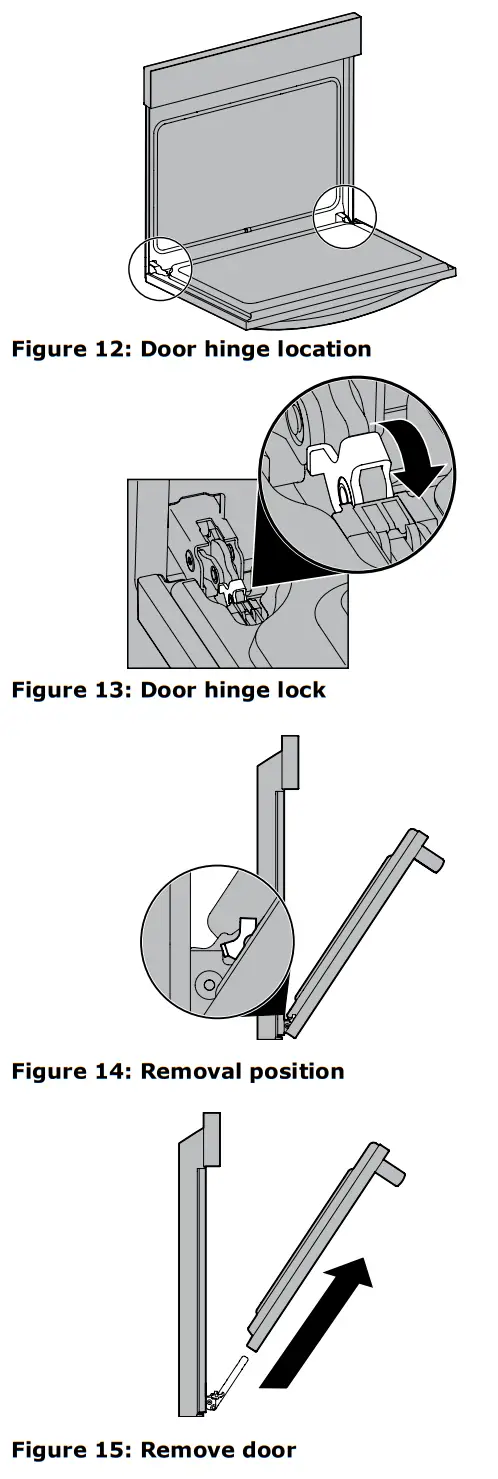 Figure 12: Door hinge location

Figure 13: Door hinge lock

Figure 14: Removal position

Figure 15: Remove door