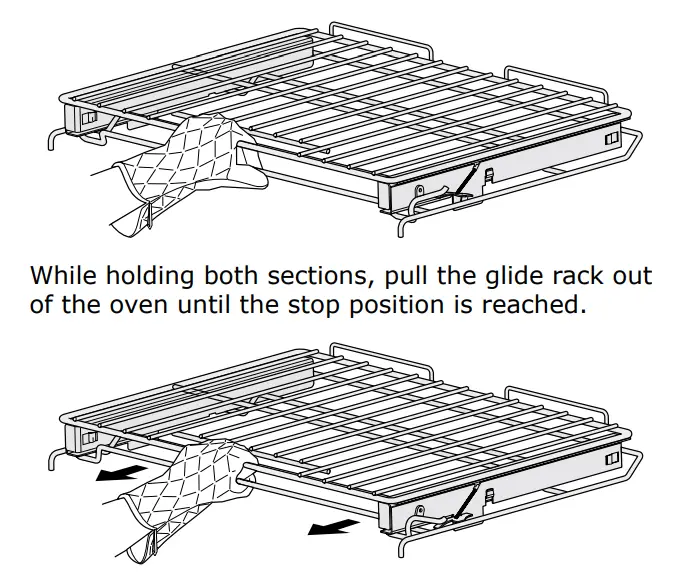 While holding both sections, pull the glide rack out of the oven until the stop position is reached.