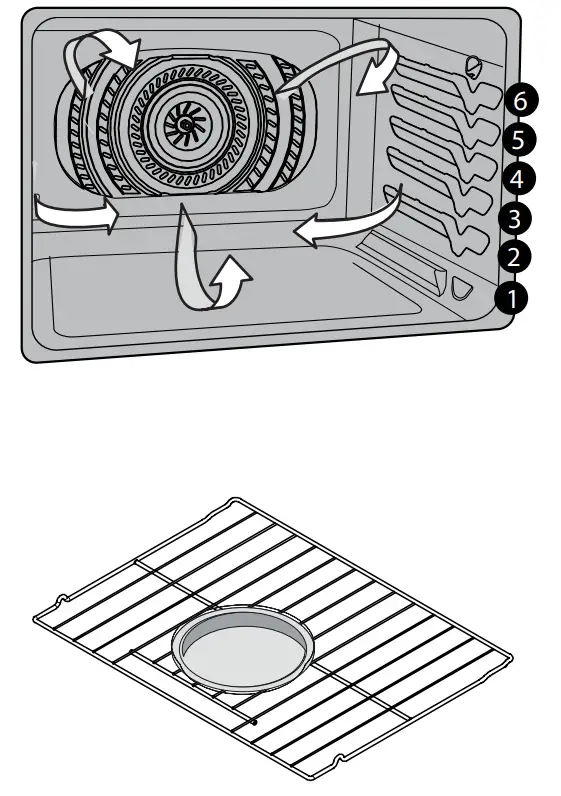 6
5
4
3
2
1