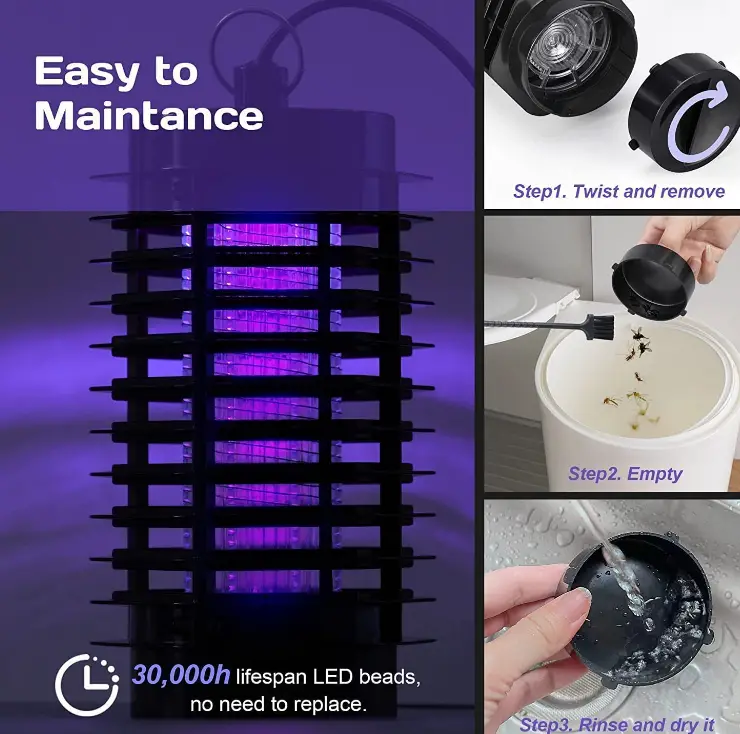 Easy to Maintance

30,000h lifespan LED beads, no need to replace.

Step1. Twist and remove

Step2. Empty

Step3. Rinse and dry it