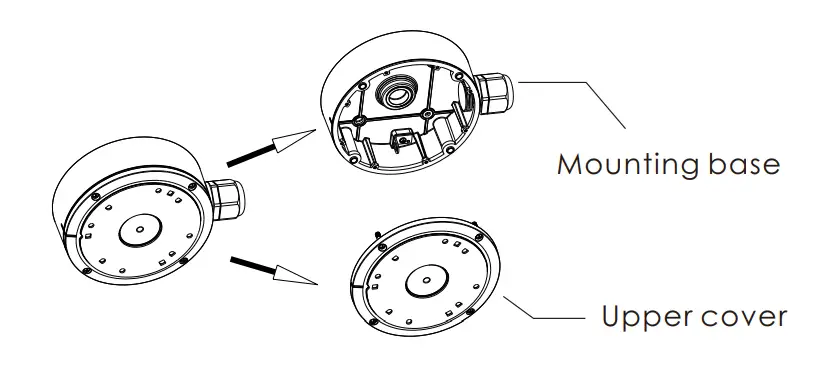 Mounting base

Upper cover