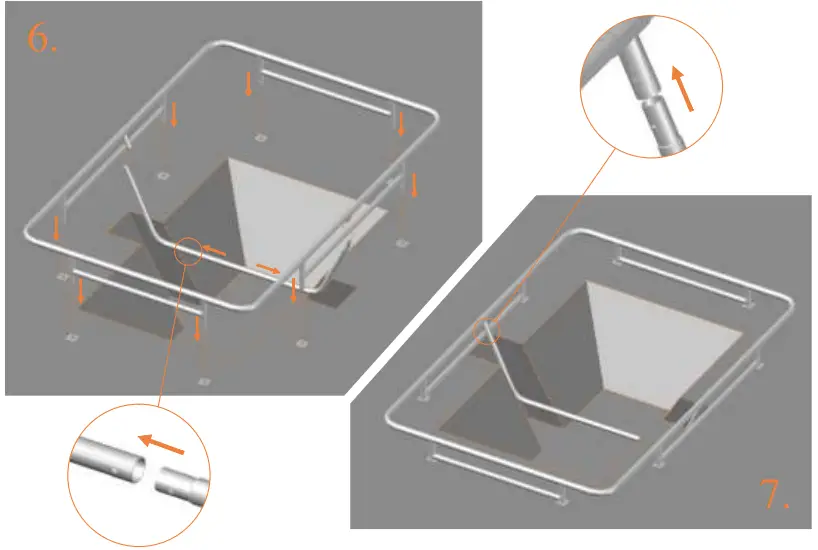 6.

7.