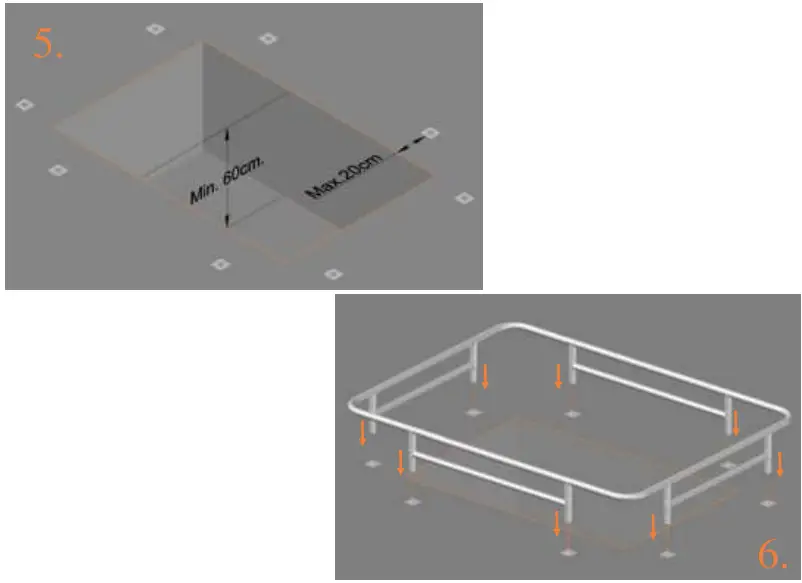 5.

Min. 60cm.

Max.20cm

6.