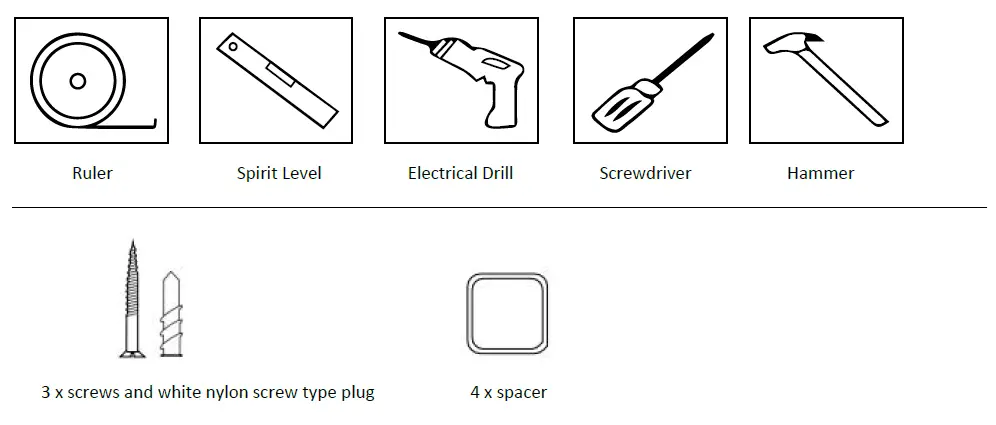 Ruler

Spirit Level

Electrical Drill

Screwdriver

Hammer

3 x screws and white nylon screw type plug

4 x spacer