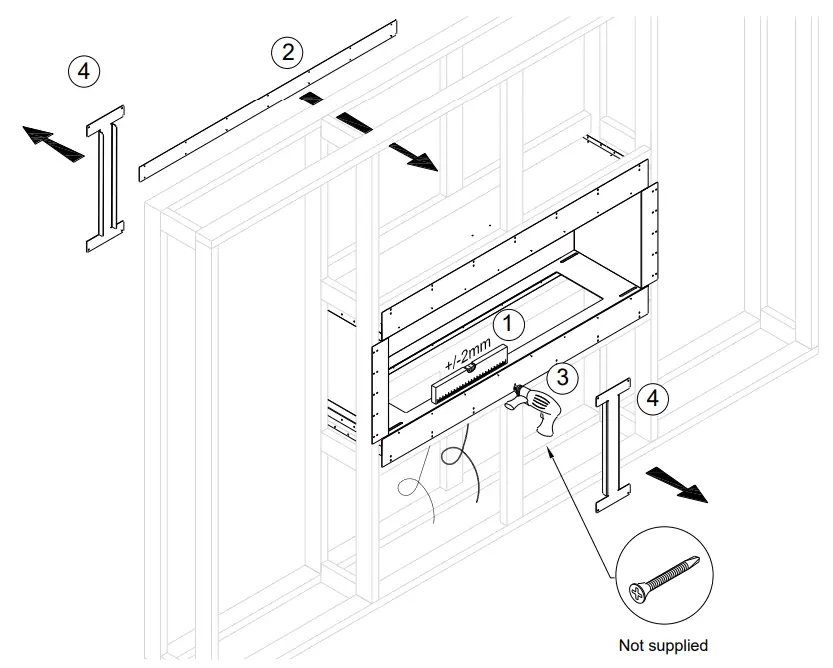 4

2

1

+/-2mm

3

4

Not supplied