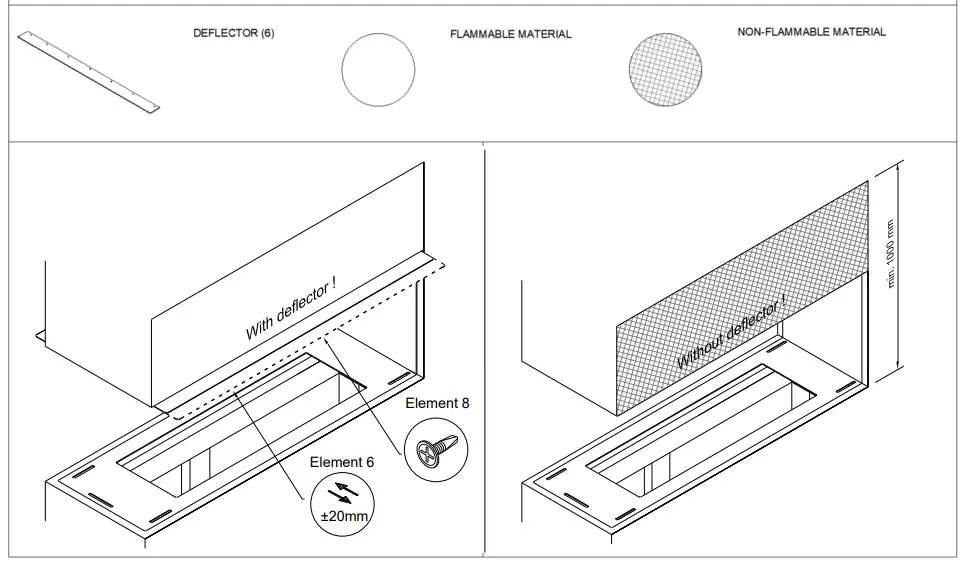 DEFLECTOR (6)

FLAMMABLE MATERIAL

NON-FLAMMABLE MATERIAL

With deflector !

Element 8

Element 6

±20mm

Without deflector !

min. 1000 mm