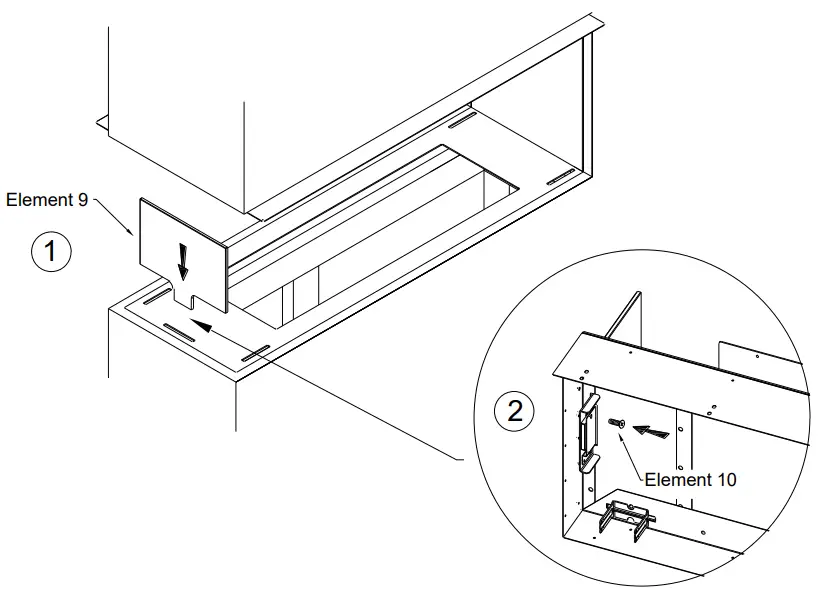 Element 9

1

2

Element 10