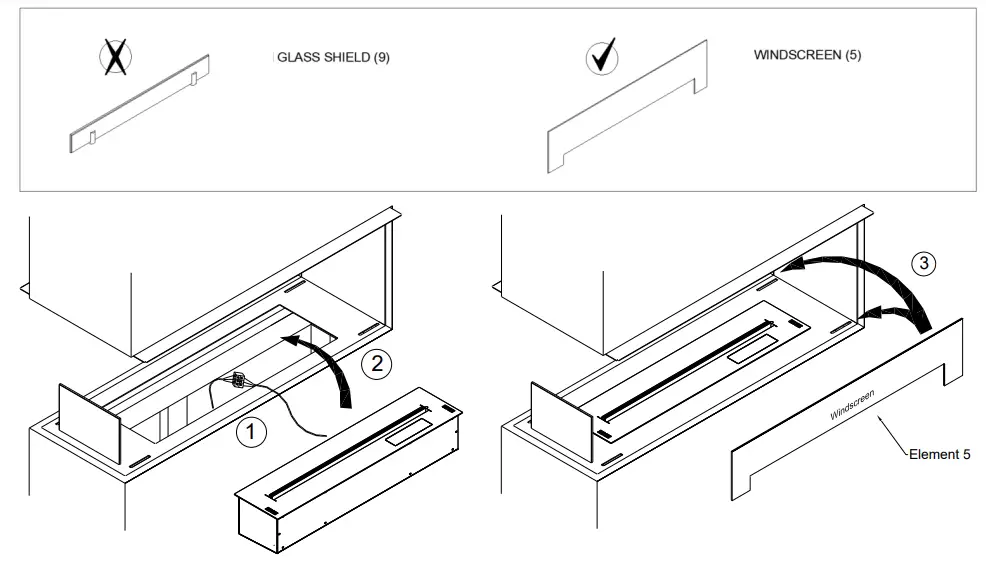 GLASS SHIELD (9)

WINDSCREEN (5)

2

1

3

Windscreen

Element 5