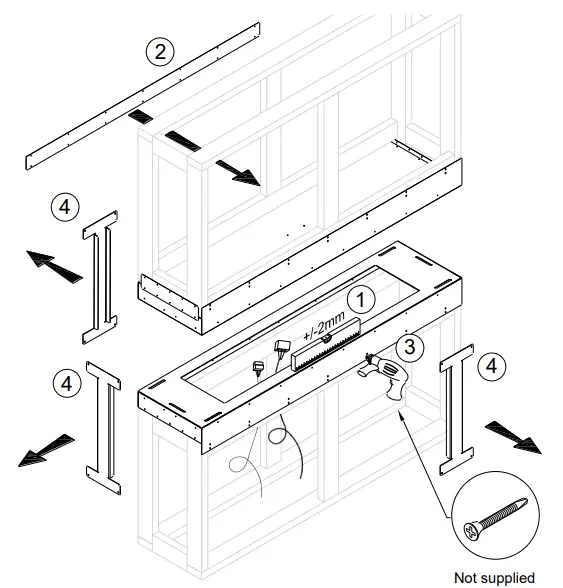 2

4

1

+/-2mm

3

4

4

Not supplied