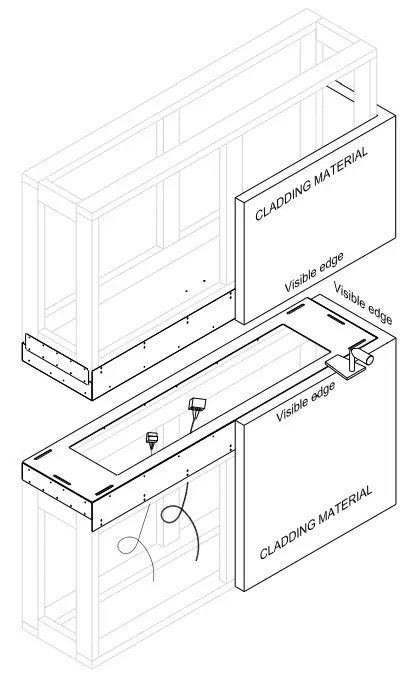 CLADDING MATERIAL

Visible edge

Visible edge

Visible edge

CLADDING MATERIAL