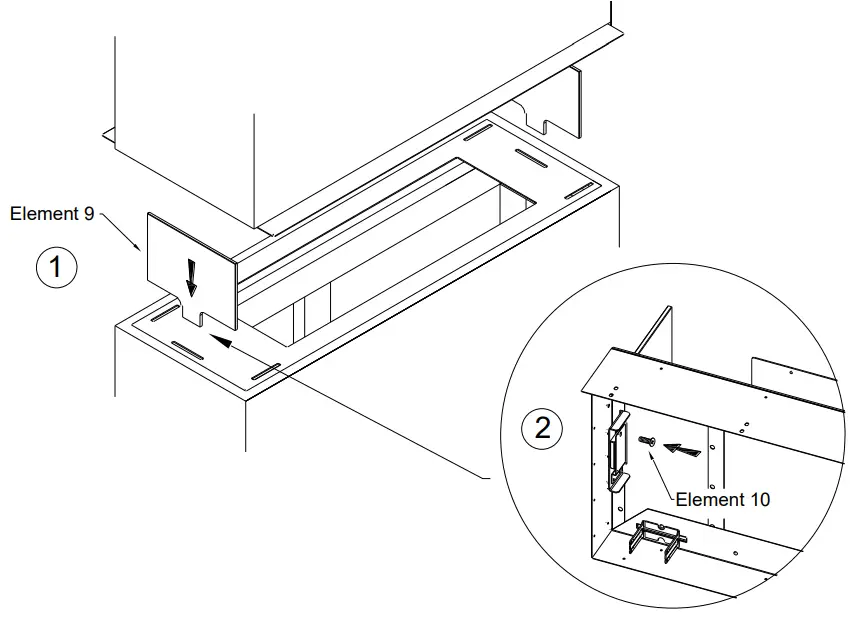 Element 9
1
2
Element 10