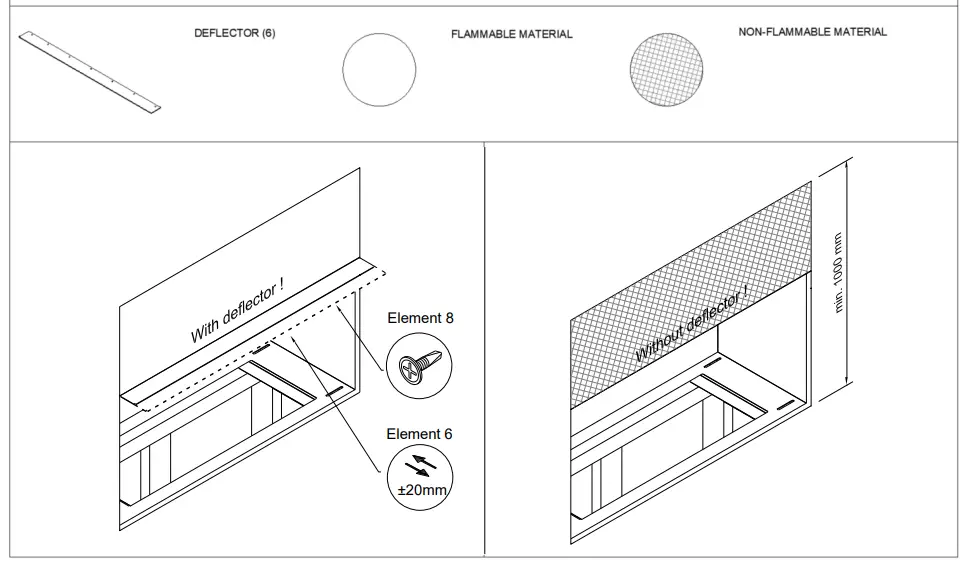 DEFLECTOR (6)

FLAMMABLE MATERIAL

NON-FLAMMABLE MATERIAL

With deflector !

Element 8

Element 6

±20mm

Without deflector !

min. 1000 mm