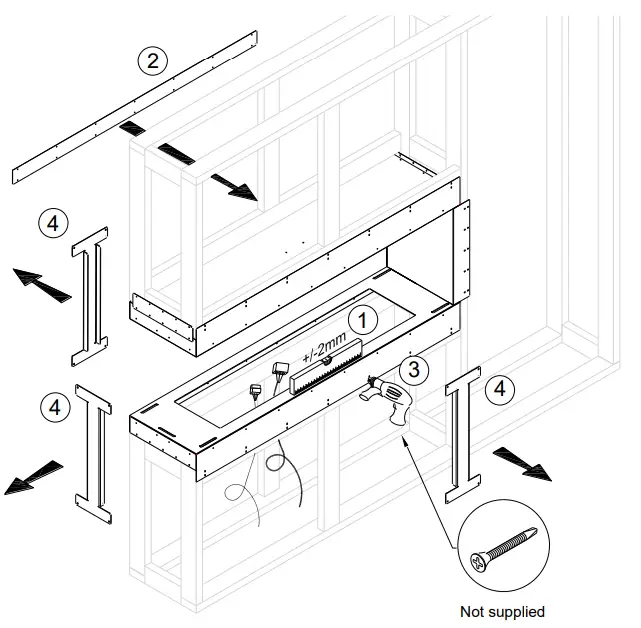 2

4

1

+/-2mm

3

4

4

Not supplied