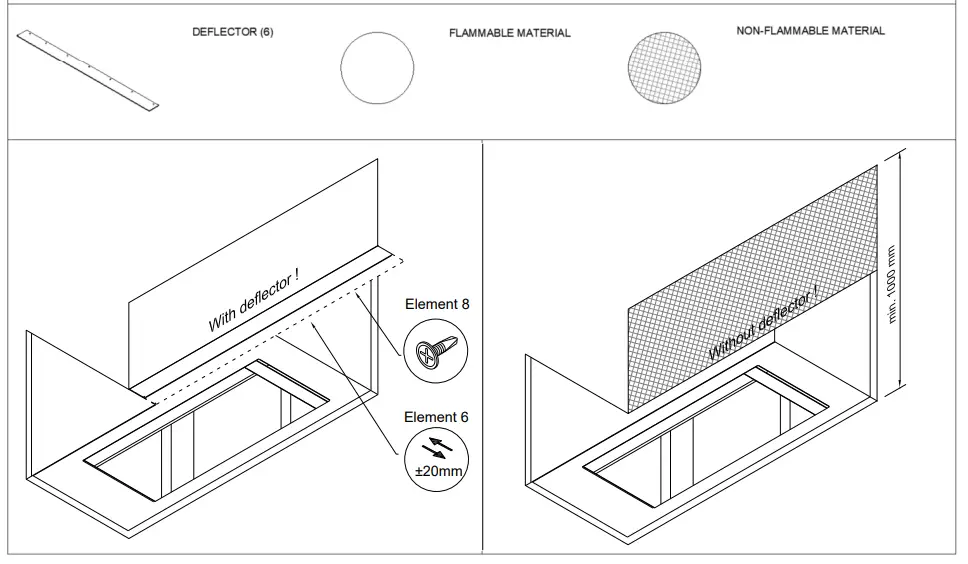 DEFLECTOR (6)

FLAMMABLE MATERIAL

NON-FLAMMABLE MATERIAL

With deflector !

Element 8

Element 6

±20mm

Without deflector !

min. 1000 mm