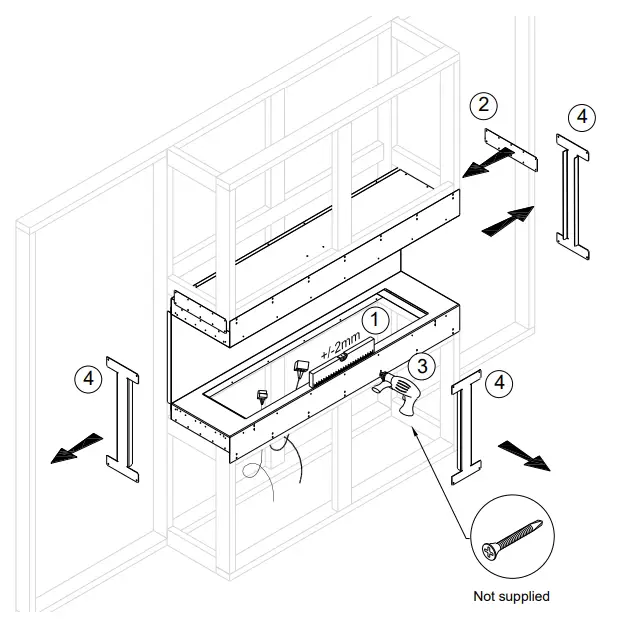 2
4
1
+/-2mm
3
4
4
Not supplied