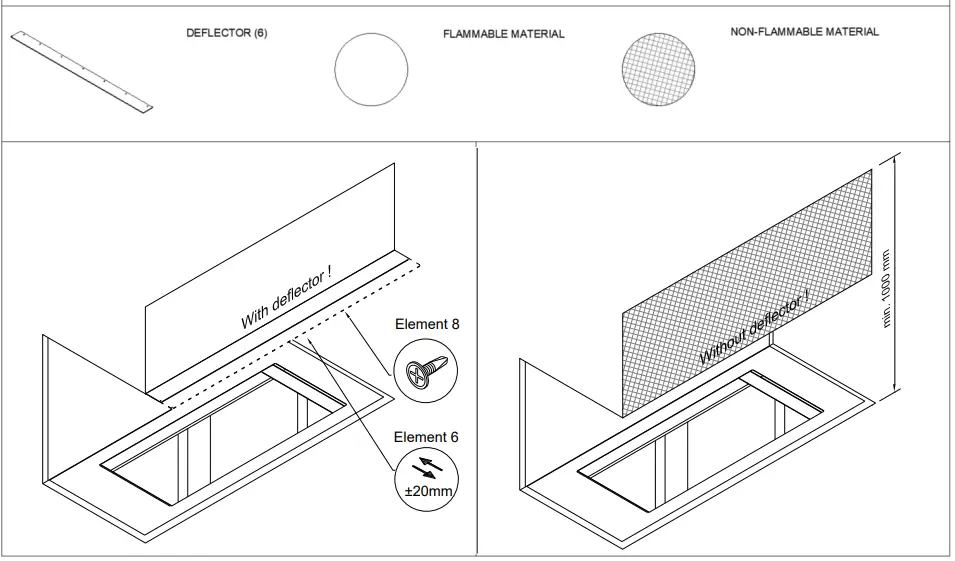 DEFLECTOR (6)

FLAMMABLE MATERIAL

NON-FLAMMABLE MATERIAL

With deflector !

Element 8

Element 6

±20mm

Without deflector !

min. 1000 mm