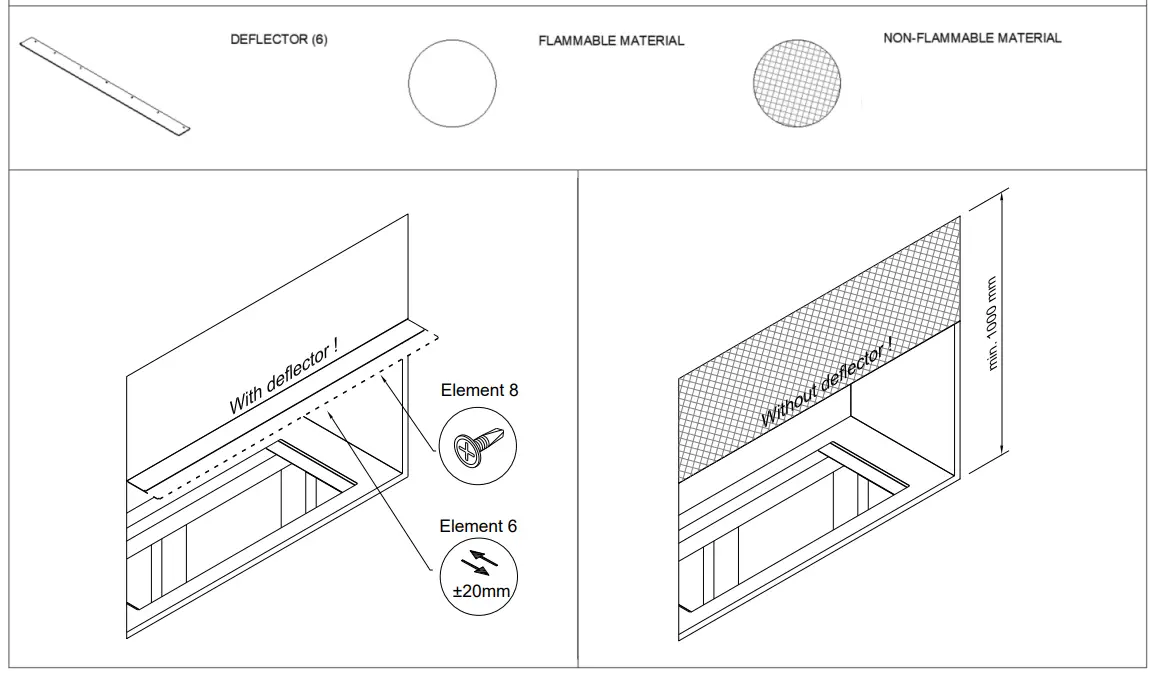 DEFLECTOR (6)

FLAMMABLE MATERIAL

NON-FLAMMABLE MATERIAL

With deflector !

Element 8

Element 6

±20mm

Without deflector !

min. 1000 mm