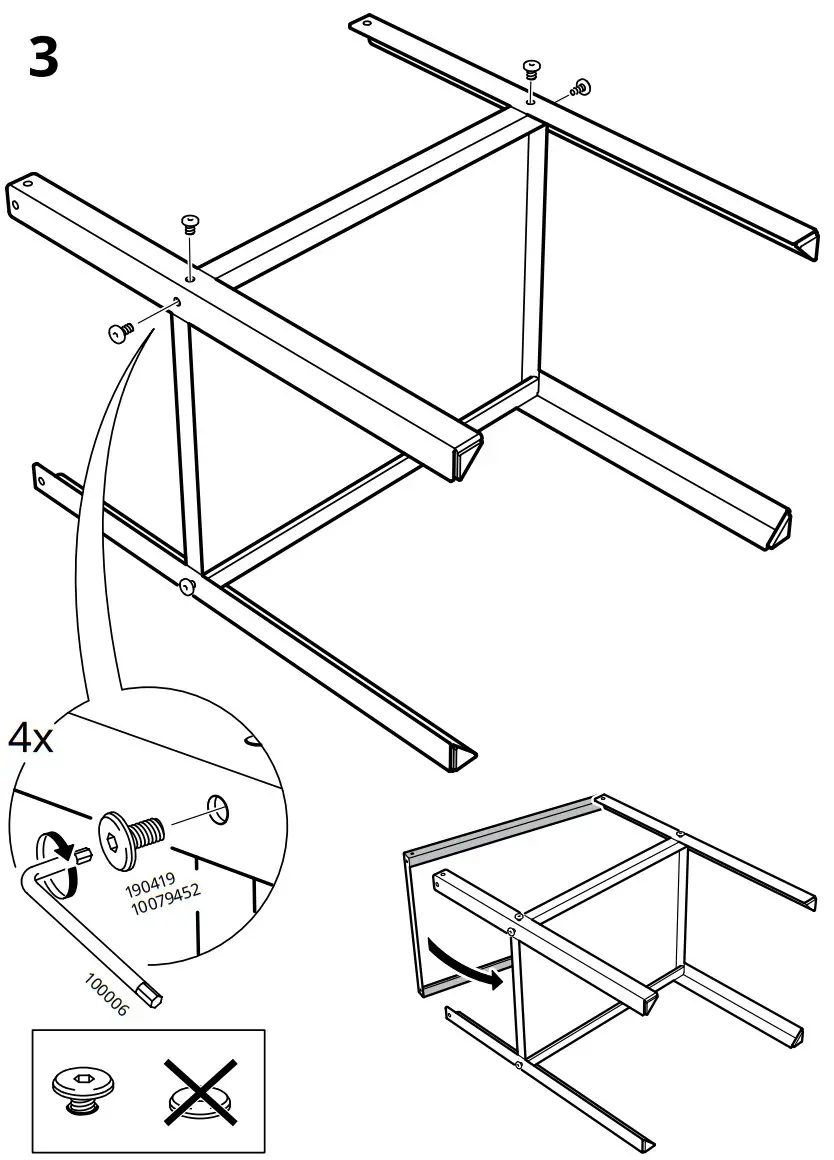 3

4x

190419
10079452

100006