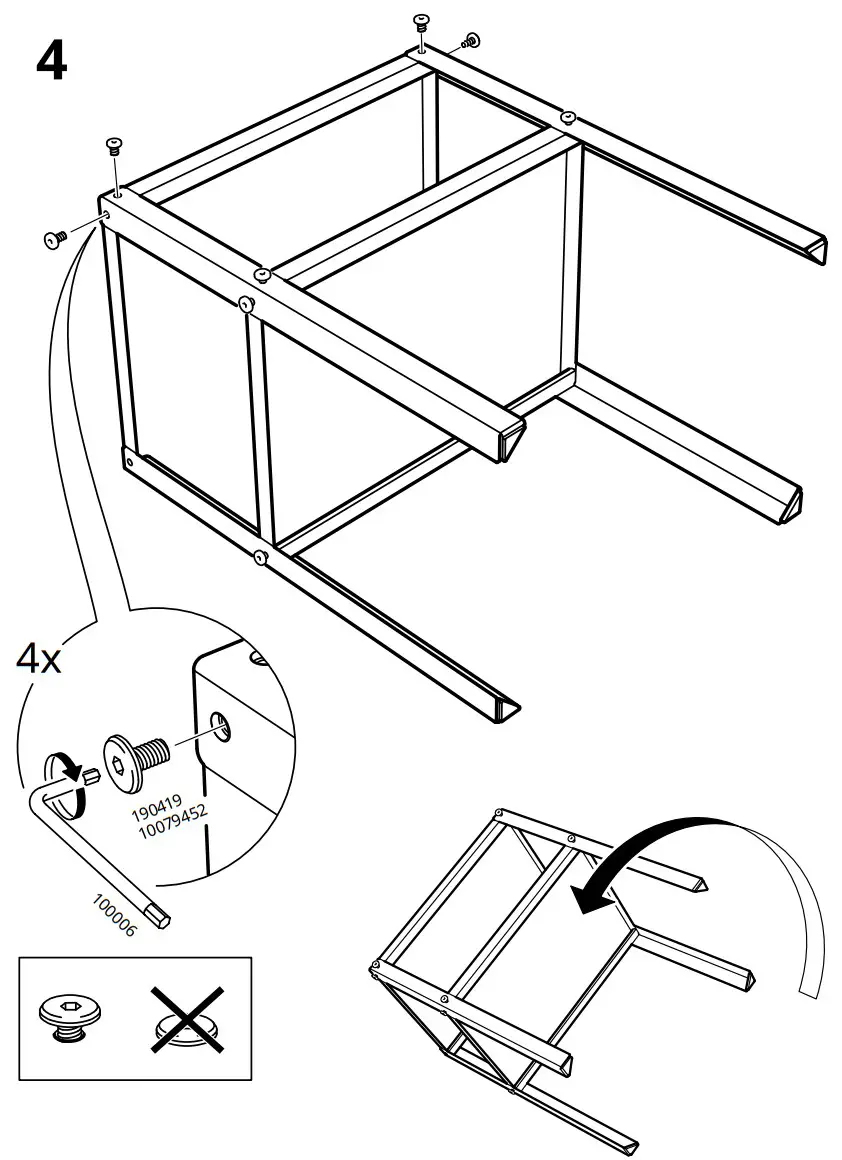 4

4x

190419
10079452

100006