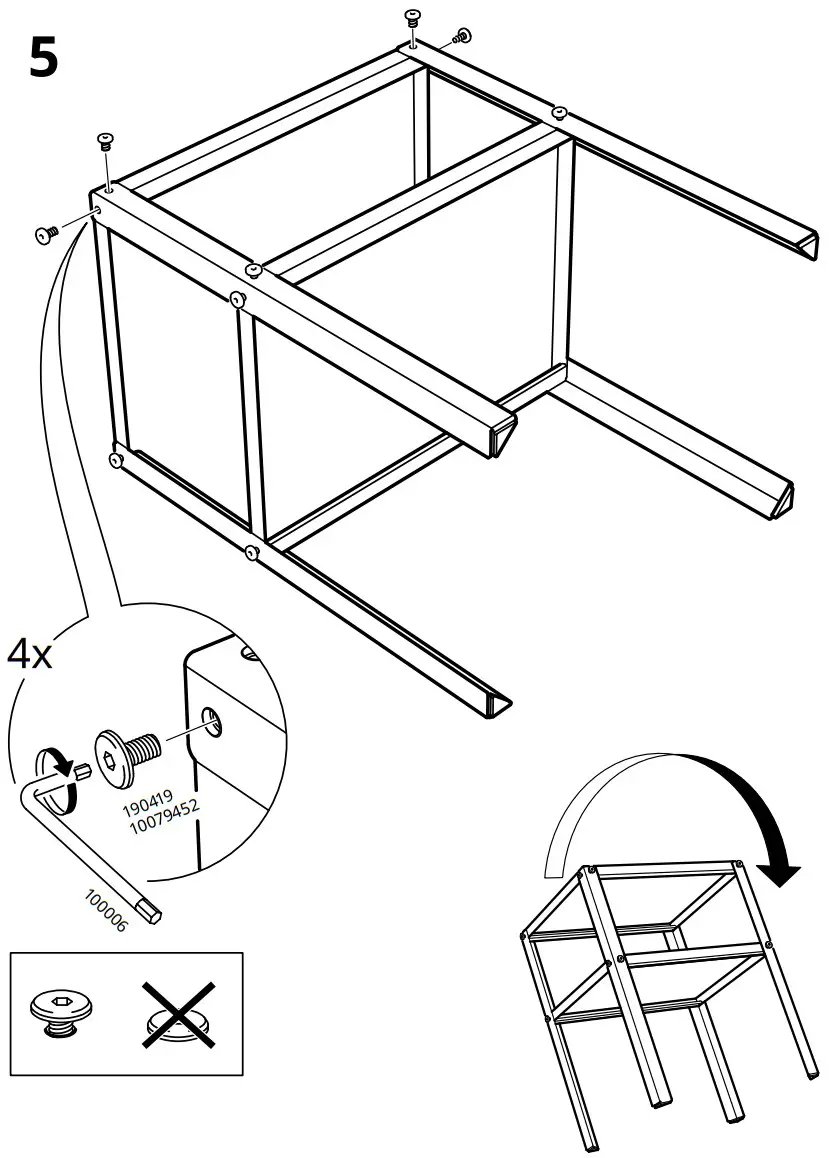 5

4x

190419
10079452

100006