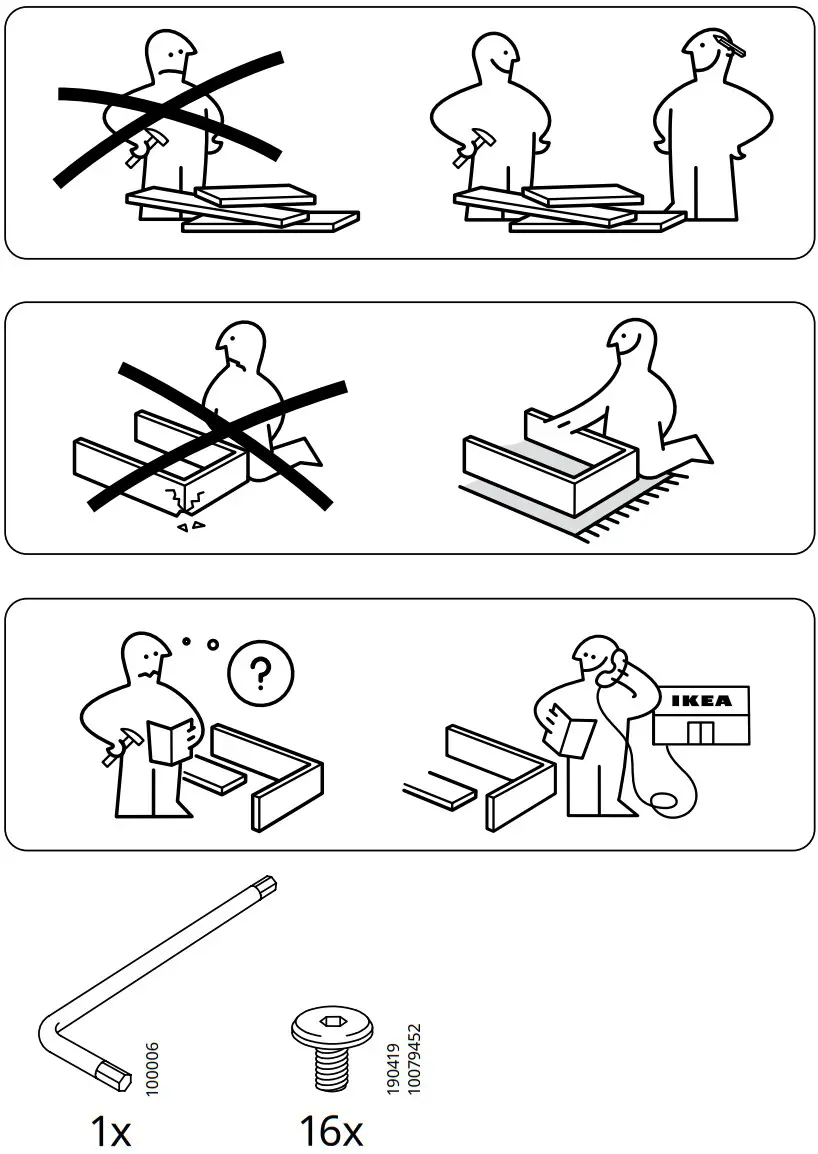 ?

IKEA

100006

1x

190419
10079452

16x