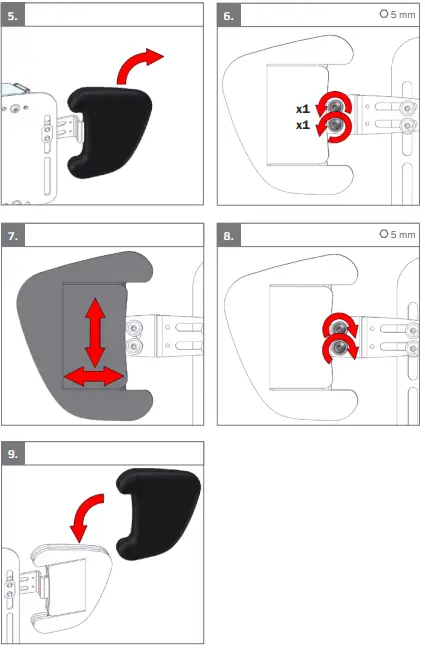 5.

6. 5 mm

x1
x1

7.

8. 5 mm

9.