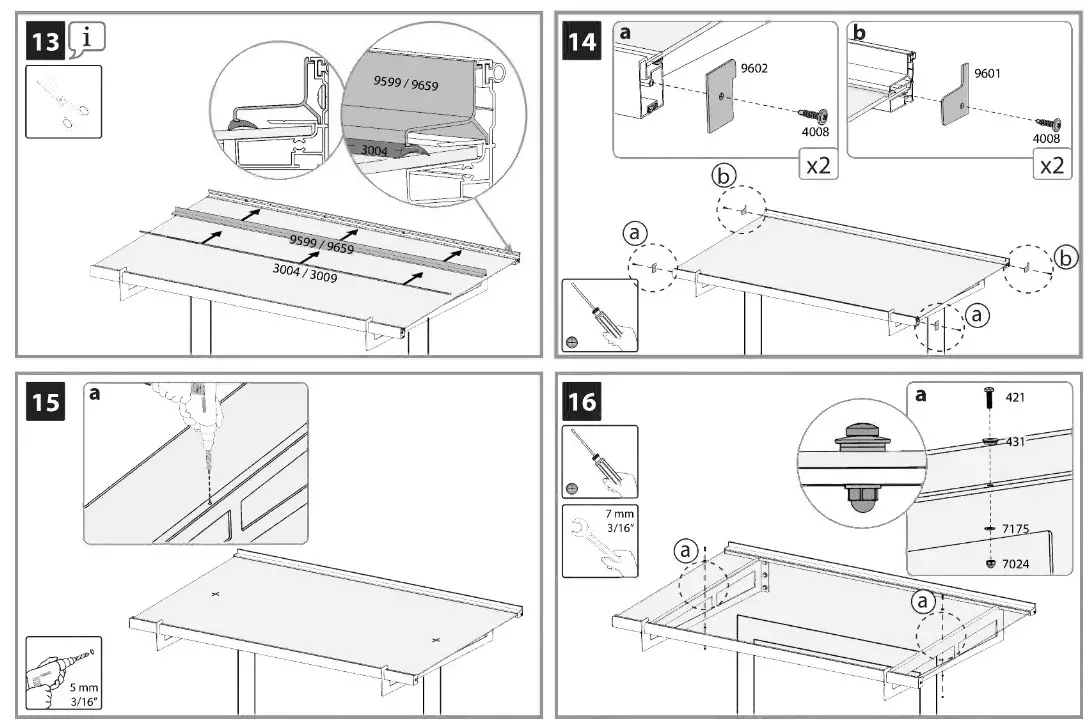 13 i

9599 / 9659

3004

9599 / 9659

3004 / 3009

14

a

9602

4008

x2

b

9601

4008

x2

b

a

b

a

15

a

5 mm
3/16"

16

7 mm
3/16"

a

421

431

7175

7024

a

a