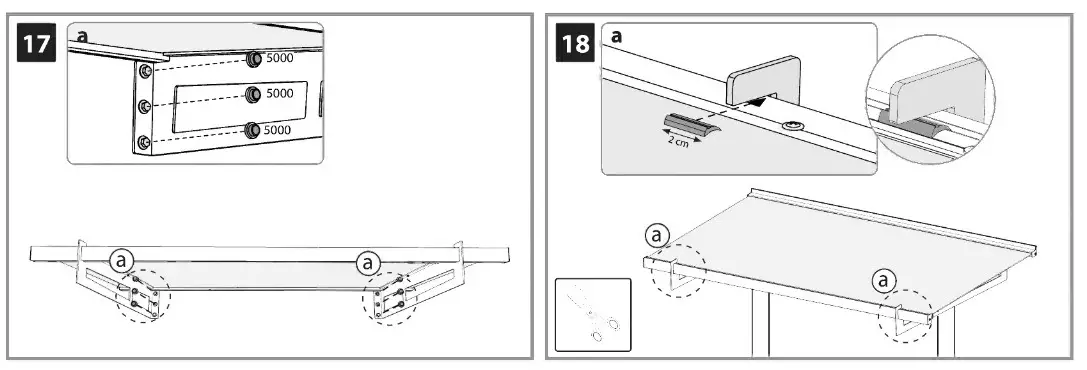 17

a

5000

5000

5000

a

a

18

a

2 cm

a

a