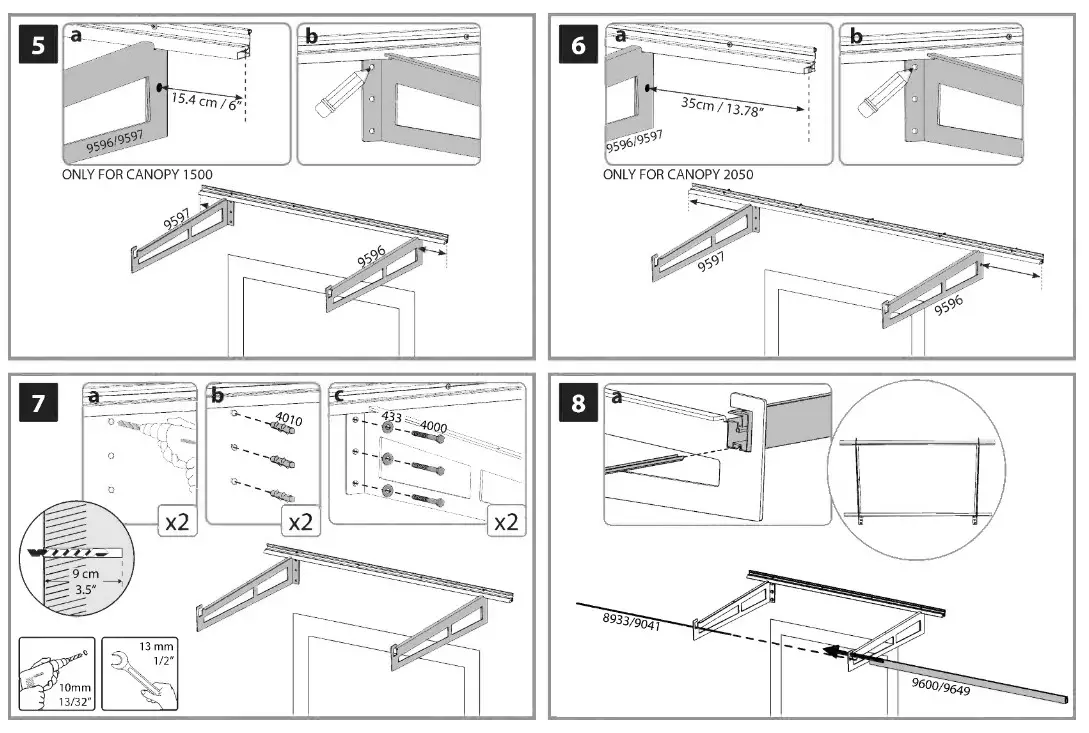 5
a
15.4 cm / 6"
9596/9597
b
ONLY FOR CANOPY 1500
9597
9596

6
a
35cm / 13.78"
9596/9597
b
ONLY FOR CANOPY 2050
9597
9596

7
a
x2
b
4010
x2
c
433
4000
x2
9 cm
3.5"
10mm
13/32"
13 mm
1/2"

8
a
8933/9041
9600/9649