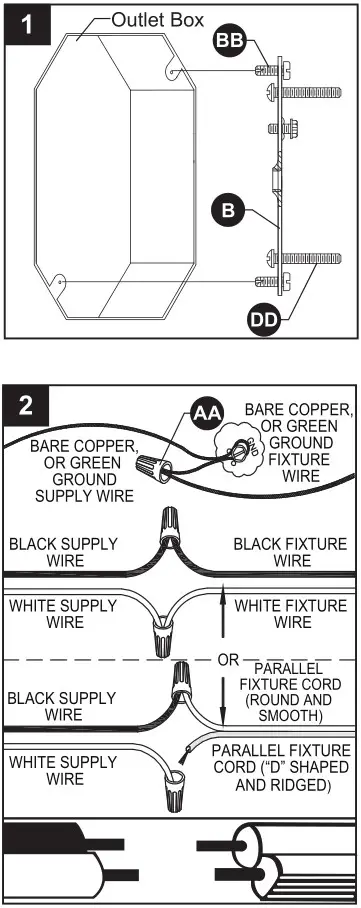 1

Outlet Box

BB

B

DD

2

AA

BARE COPPER, OR GREEN GROUND SUPPLY WIRE

BARE COPPER, OR GREEN GROUND FIXTURE WIRE

GND

BLACK SUPPLY WIRE

BLACK FIXTURE WIRE

WHITE SUPPLY WIRE

WHITE FIXTURE WIRE

OR

BLACK SUPPLY WIRE

PARALLEL FIXTURE CORD (ROUND AND SMOOTH)

WHITE SUPPLY WIRE

PARALLEL FIXTURE CORD ("D" SHAPED AND RIDGED)