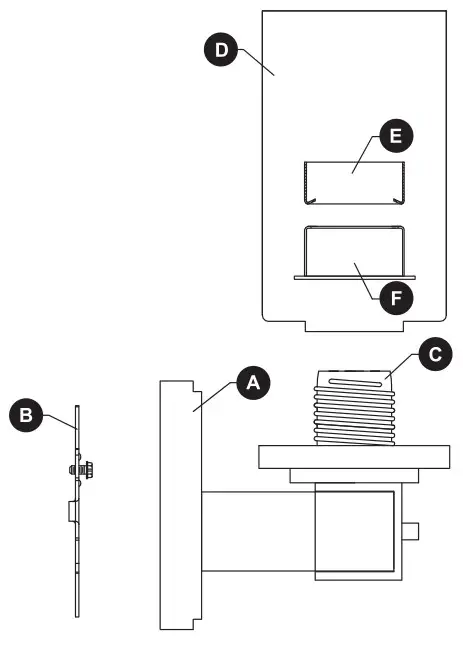 D
E
F
C
A
B