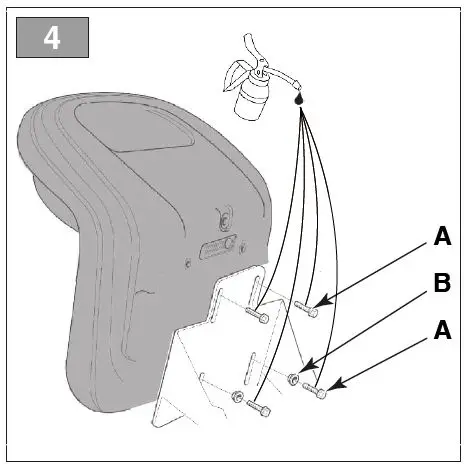 4

A

B

A