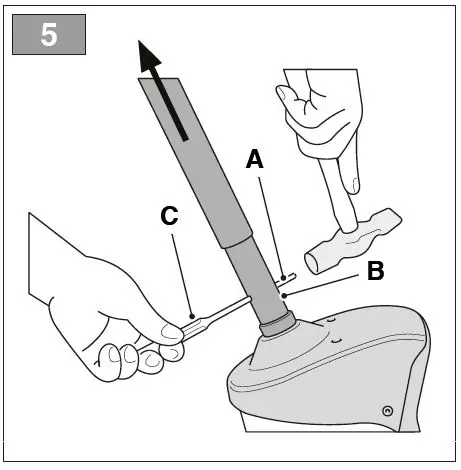 5

A

C

B