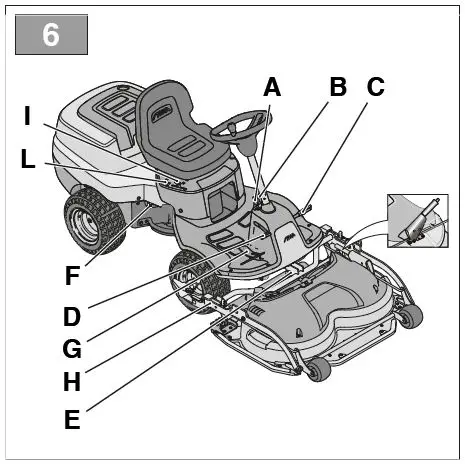 6

A B C

I

L

F

D

G

H

E