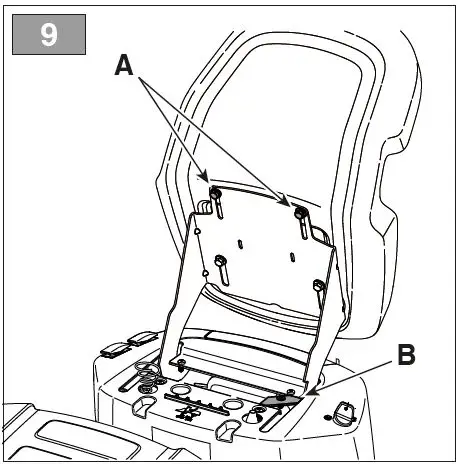 9

A

B