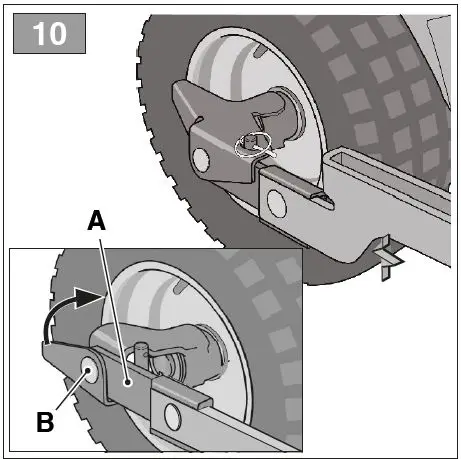 10

A

B