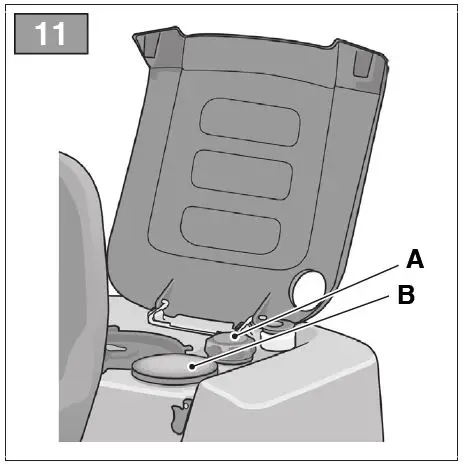 11

A

B