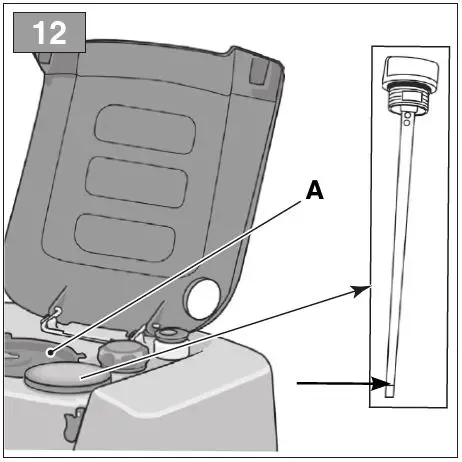 12

A