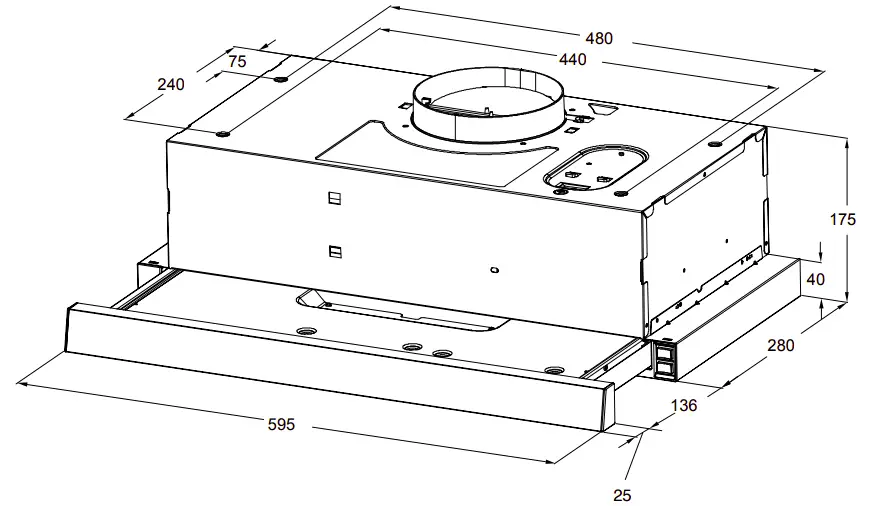 480
440
75
240
175
40
280
136
595
25