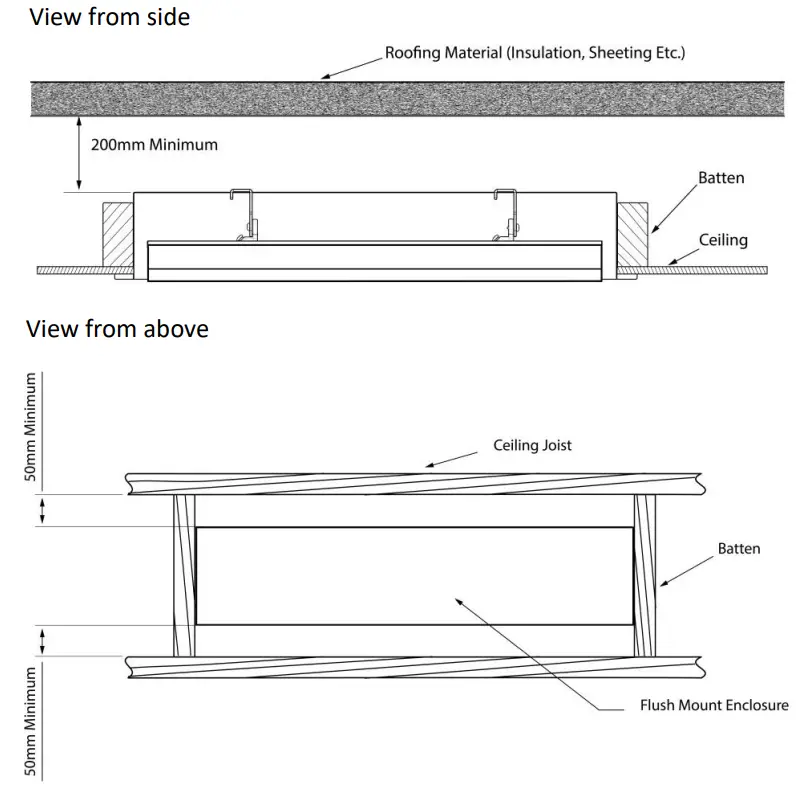 View from side

Roofing Material (Insulation, Sheeting Etc.)

200mm Minimum

Batten

Ceiling

View from above

50mm Minimum

Ceiling Joist

Batten

Flush Mount Enclosure

50mm Minimum