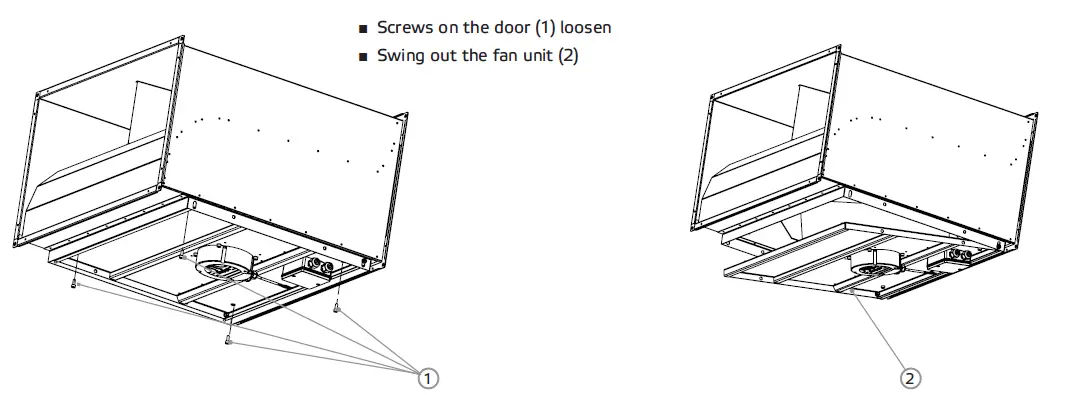 ■ Screws on the door (1) loosen
■ Swing out the fan unit (2)

1

2