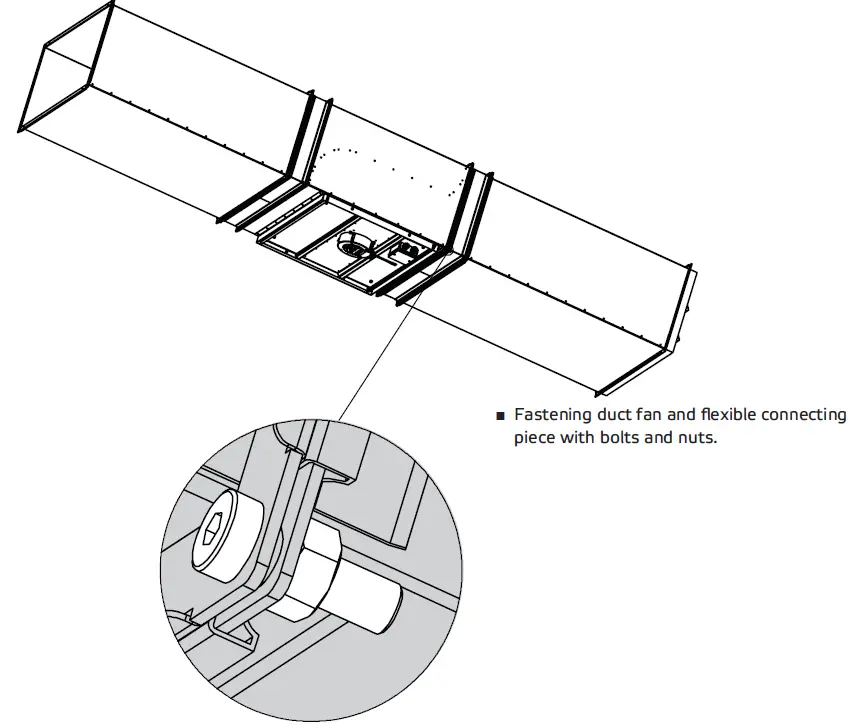 ■ Fastening duct fan and flexible connecting piece with bolts and nuts.