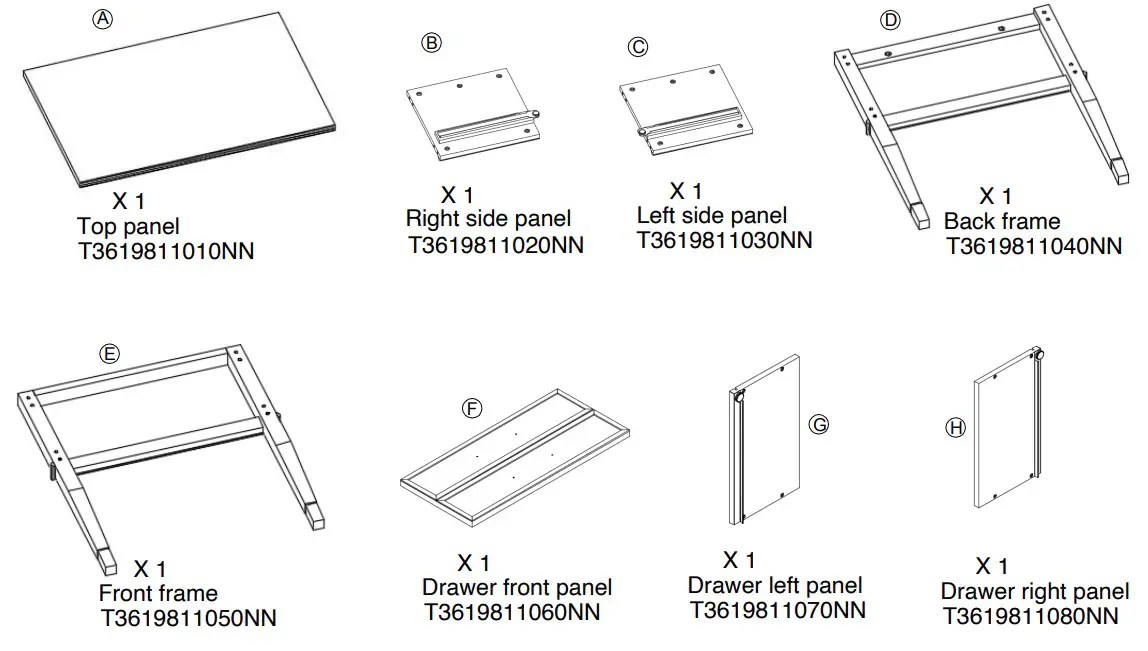 Ⓐ
X 1
Top panel
T3619811010NN

Ⓑ
X 1
Right side panel
T3619811020NN

Ⓒ
X 1
Left side panel
T3619811030NN

Ⓓ
X 1
Back frame
T3619811040NN

Ⓔ
X 1
Front frame
T3619811050NN

Ⓕ
X 1
Drawer front panel
T3619811060NN

Ⓖ
X 1
Drawer left panel
T3619811070NN

Ⓗ
X 1
Drawer right panel
T3619811080NN