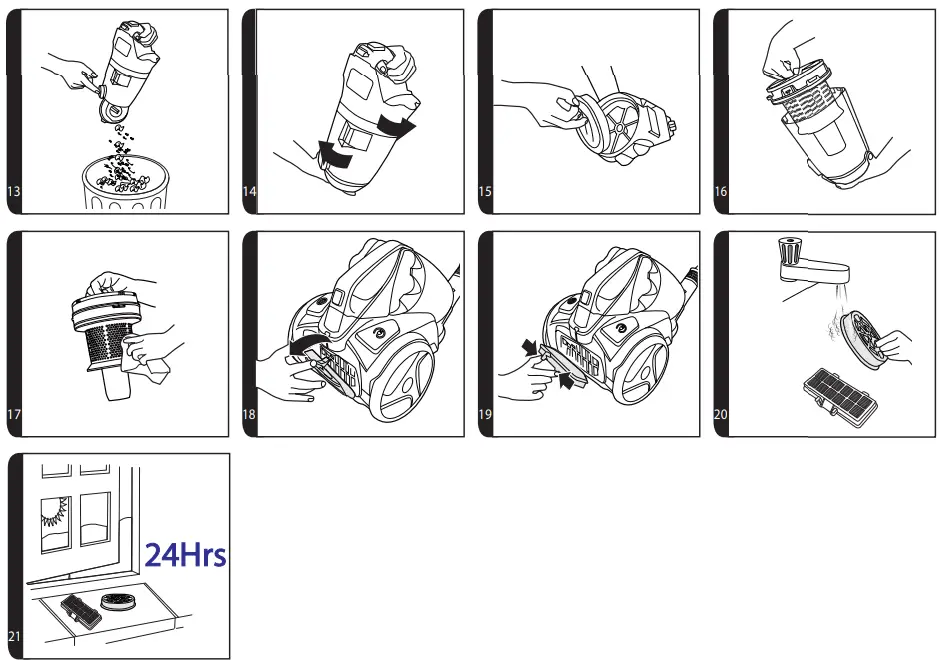 13

14

15

16

17

18

19

20

21

24Hrs