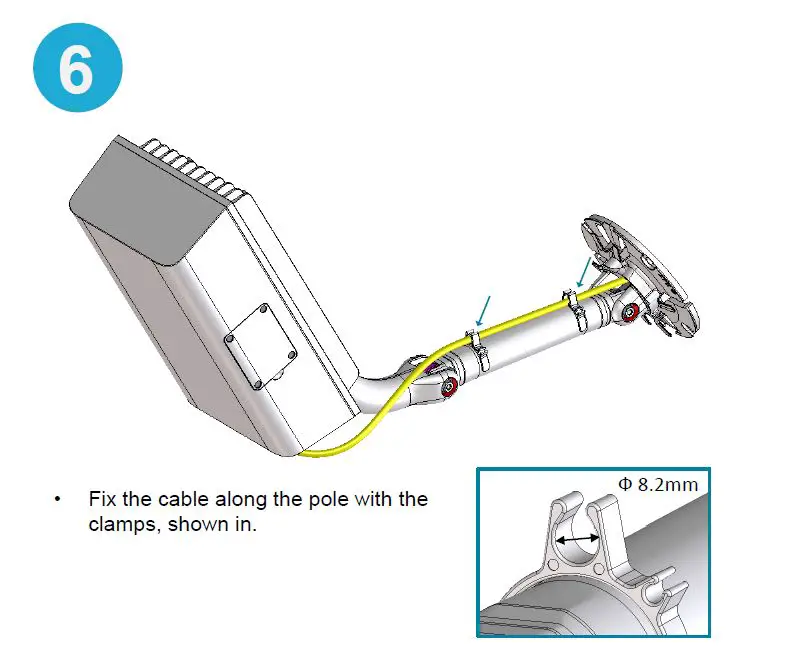 6

• Fix the cable along the pole with the clamps, shown in.

Φ 8.2mm