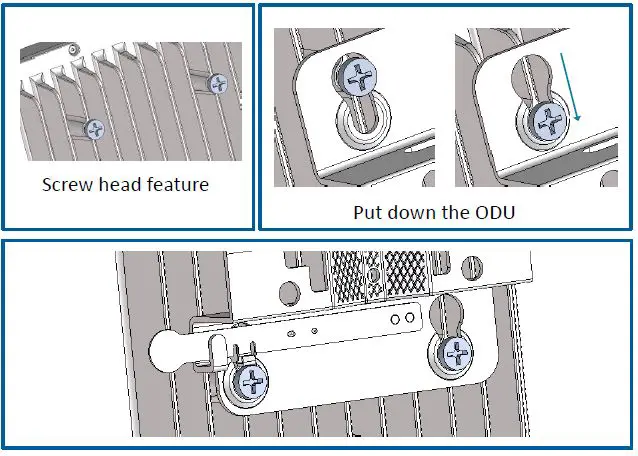 Screw head feature

Put down the ODU