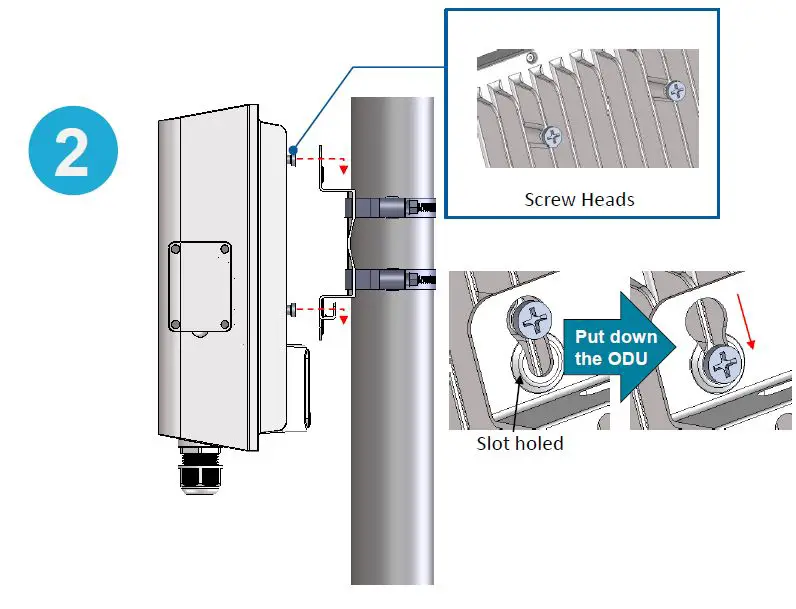 2

Screw Heads

Put down the ODU

Slot holed