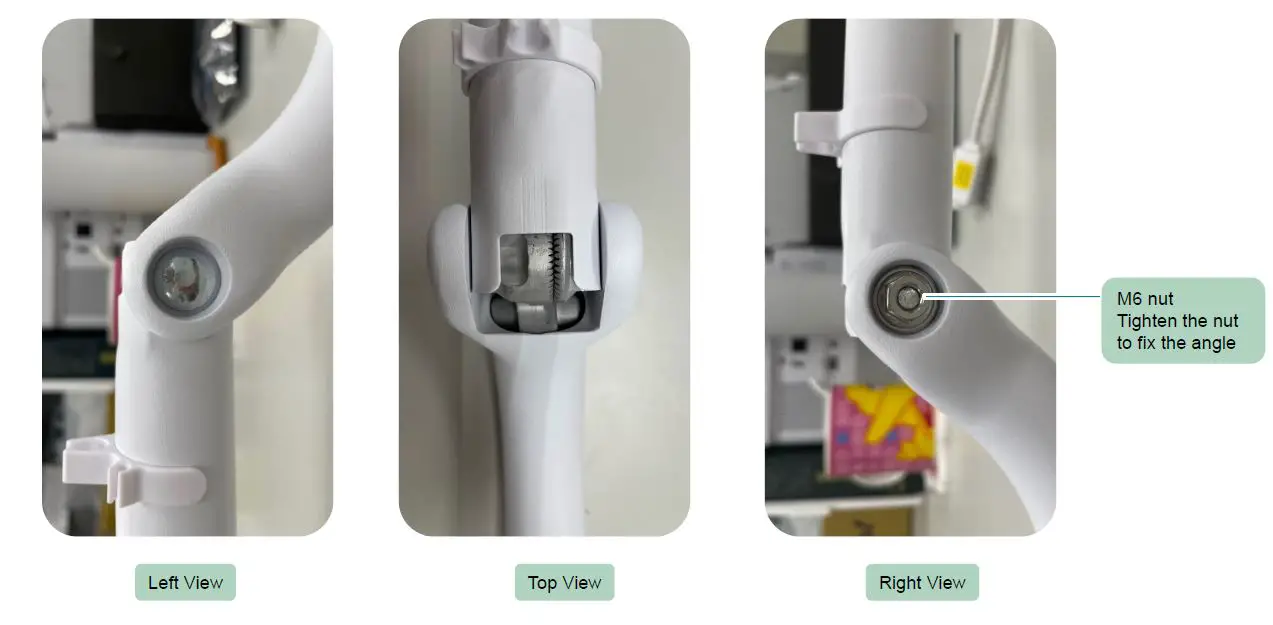 M6 nut
Tighten the nut to fix the angle

Left View

Top View

Right View