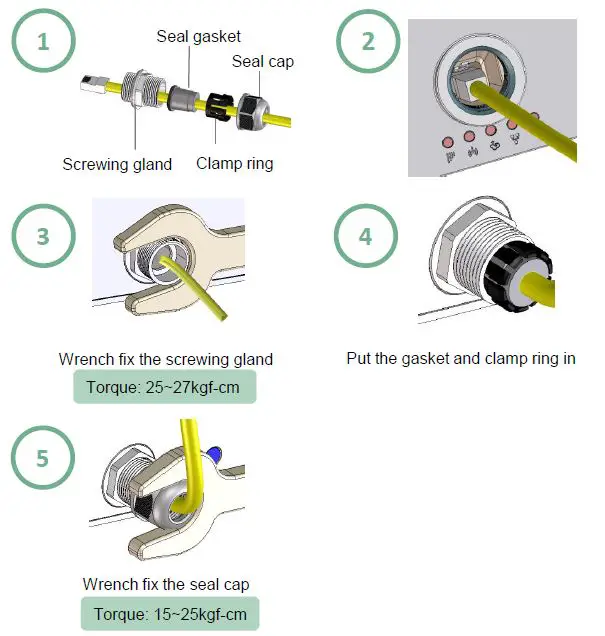 1

Seal gasket

Seal cap

Screwing gland

Clamp ring

2

3

Wrench fix the screwing gland

Torque: 25~27kgf-cm

4

Put the gasket and clamp ring in

5

Wrench fix the seal cap

Torque: 15~25kgf-cm