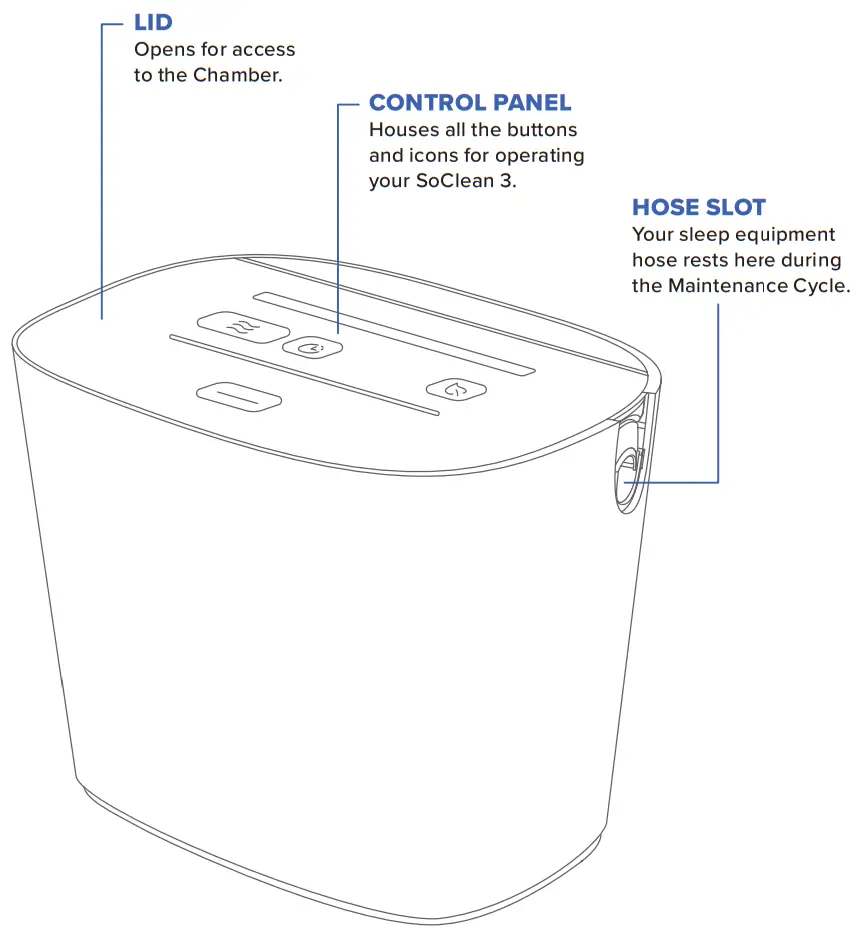 LID
Opens for access to the Chamber.

CONTROL PANEL
Houses all the buttons and icons for operating your SoClean 3.

HOSE SLOT
Your sleep equipment hose rests here during the Maintenance Cycle.